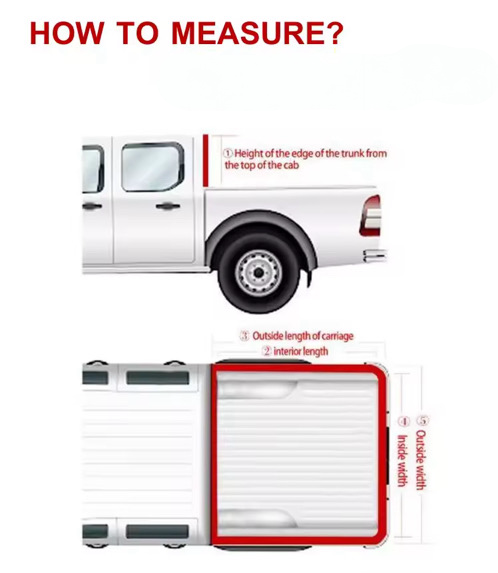 HOW TO MEASURE?

① Height of the edge of the trunk from the top of the cab

③ Outside length of carriage

② interior length

④ Inside width

⑤ Outside width